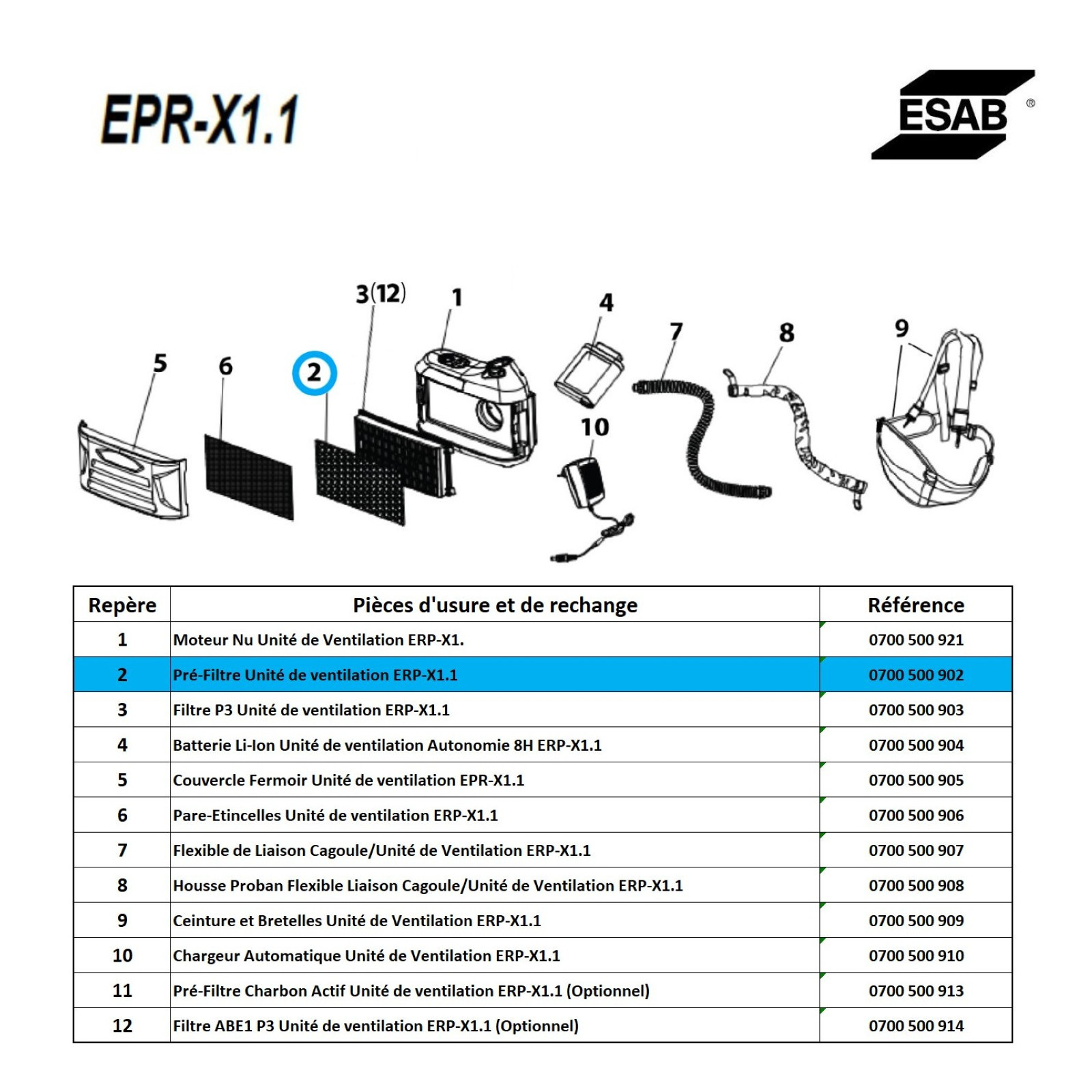 EPR-X1.1

ESAB ®

5 6 2 3(12) 1 4 10 7 8 9

| Repère | Pièces d'usure et de rechange | Référence |
|---|---|---|
| 1 | Moteur Nu Unité de Ventilation ERP-X1. | 0700 500 921 |
| 2 | Pré-Filtre Unité de ventilation ERP-X1.1 | 0700 500 902 |
| 3 | Filtre P3 Unité de ventilation ERP-X1.1 | 0700 500 903 |
| 4 | Batterie Li-Ion Unité de ventilation Autonomie 8H ERP-X1.1 | 0700 500 904 |
| 5 | Couvercle Fermoir Unité de ventilation EPR-X1.1 | 0700 500 905 |
| 6 | Pare-Etincelles Unité de ventilation ERP-X1.1 | 0700 500 906 |
| 7 | Flexible de Liaison Cagoule/Unité de Ventilation ERP-X1.1 | 0700 500 907 |
| 8 | Housse Proban Flexible Liaison Cagoule/Unité de Ventilation ERP-X1.1 | 0700 500 908 |
| 9 | Ceinture et Bretelles Unité de Ventilation ERP-X1.1 | 0700 500 909 |
| 10 | Chargeur Automatique Unité de Ventilation ERP-X1.1 | 0700 500 910 |
| 11 | Pré-Filtre Charbon Actif Unité de ventilation ERP-X1.1 (Optionnel) | 0700 500 913 |
| 12 | Filtre ABE1 P3 Unité de ventilation ERP-X1.1 (Optionnel) | 0700 500 914 |