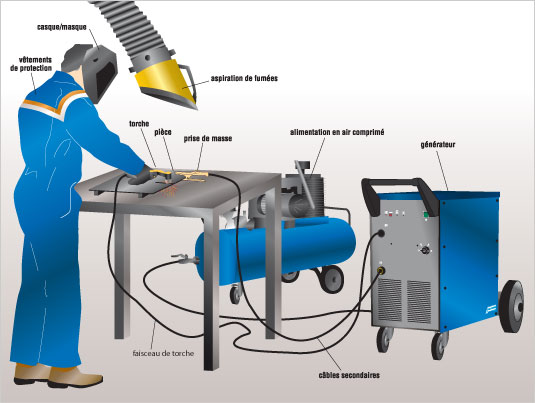 casque/masque

vêtements de protection

aspiration de fumées

torche

pièce

prise de masse

alimentation en air comprimé

générateur

faisceau de torche

câbles secondaires